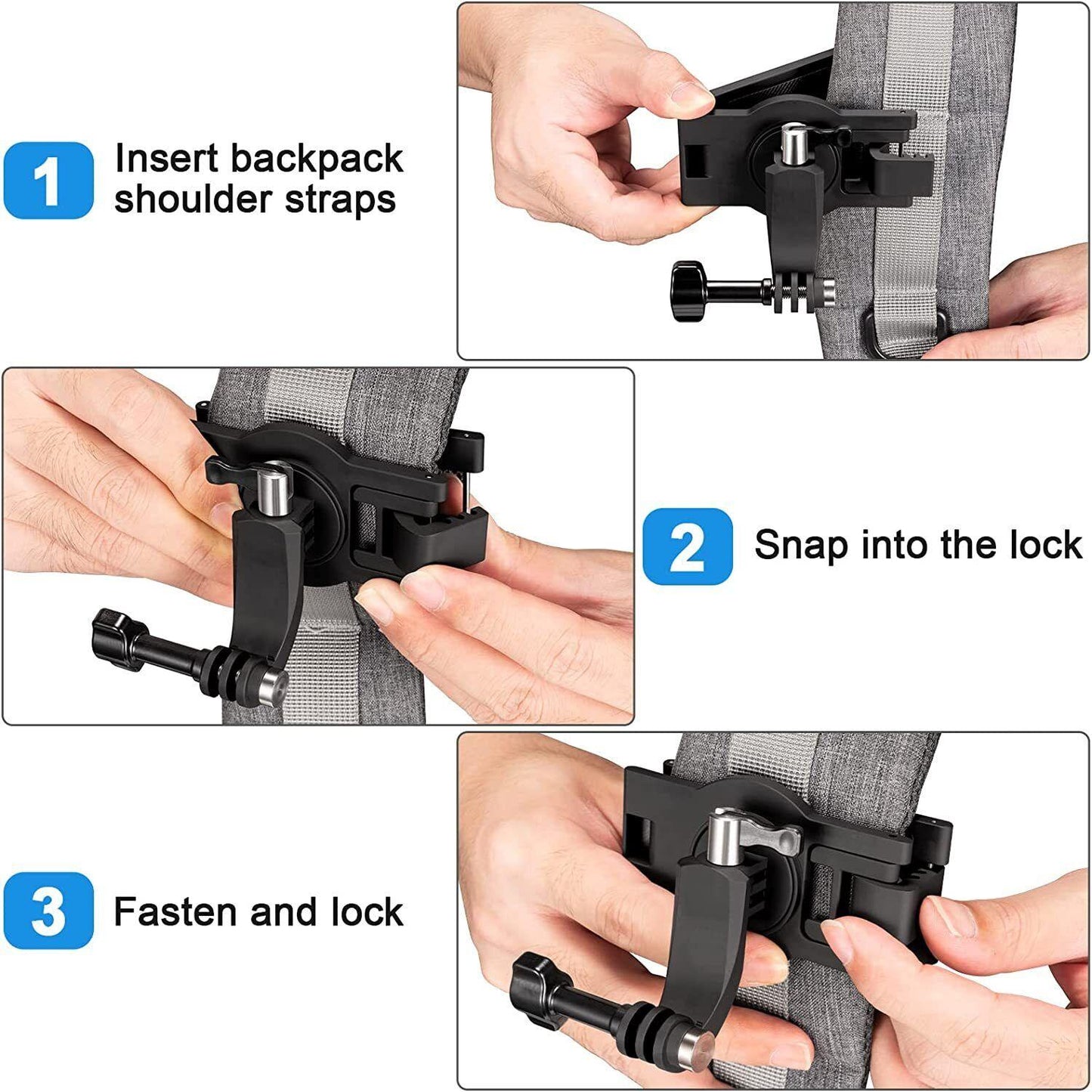 1 Insert backpack shoulder straps

2 Snap into the lock

3 Fasten and lock