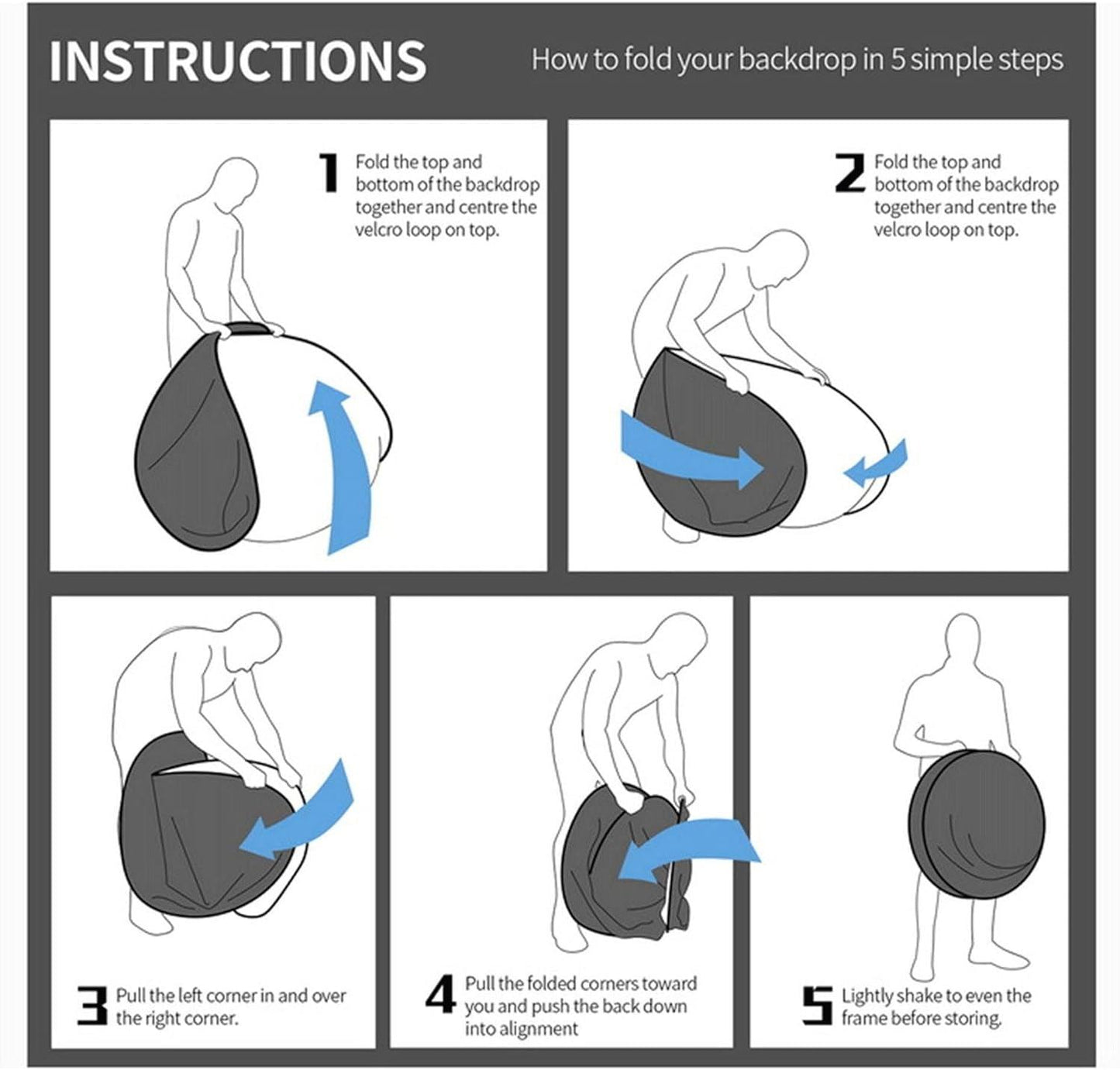 INSTRUCTIONS

How to fold your backdrop in 5 simple steps

1 Fold the top and bottom of the backdrop together and centre the velcro loop on top.

2 Fold the top and bottom of the backdrop together and centre the velcro loop on top.

3 Pull the left corner in and over the right corner.

4 Pull the folded corners toward you and push the back down into alignment

5 Lightly shake to even the frame before storing.