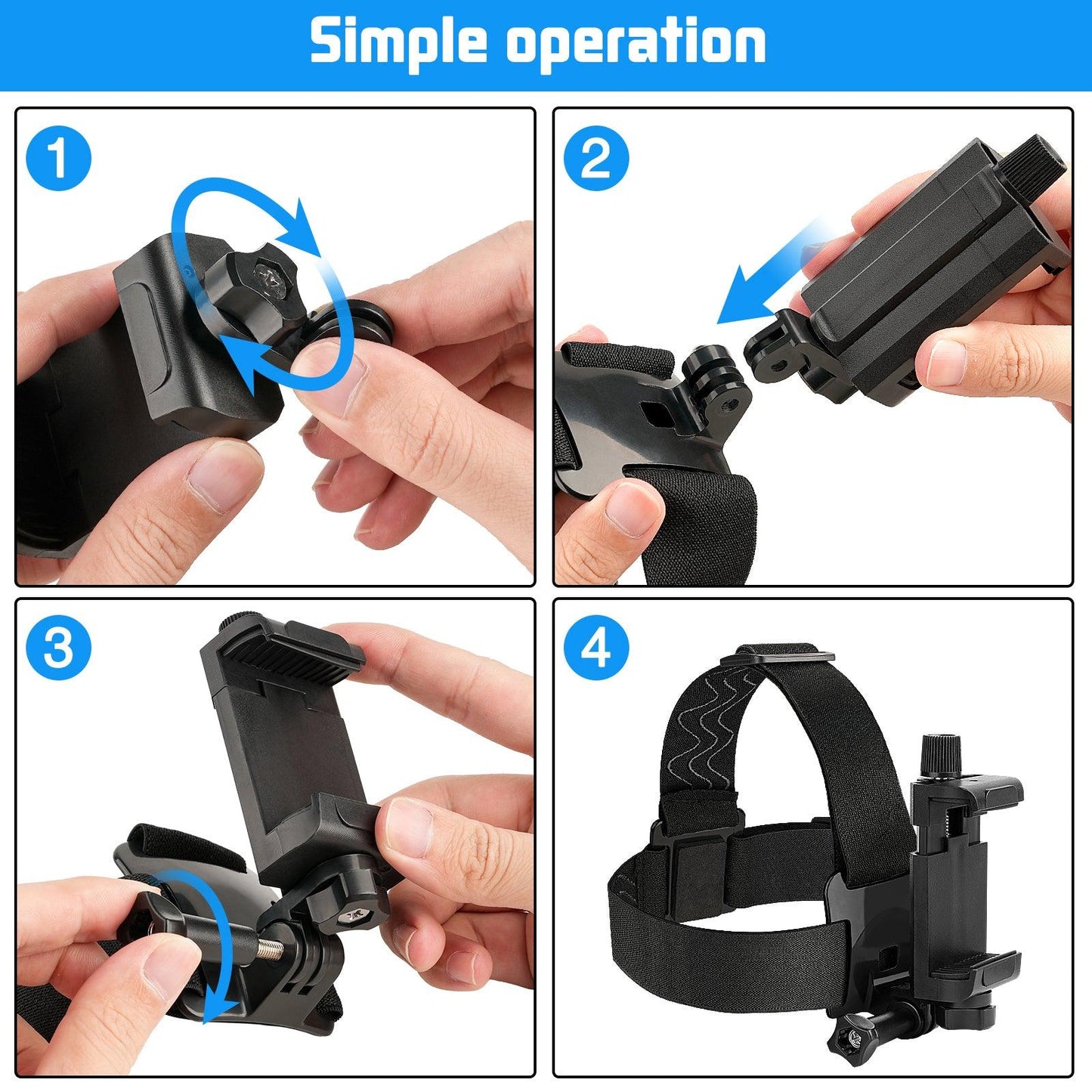 Simple operation

1

2

3

4