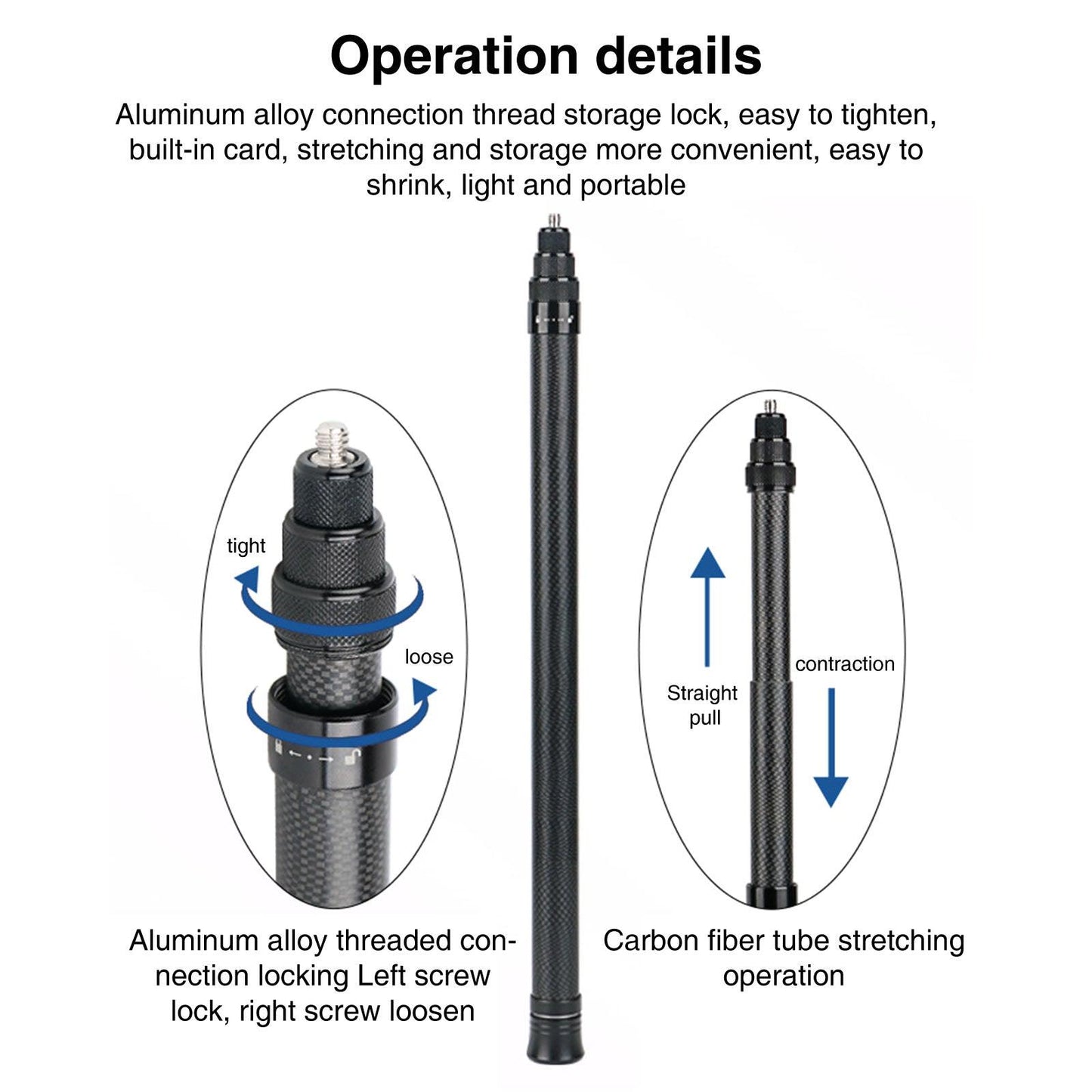 Operation details

Aluminum alloy connection thread storage lock, easy to tighten, built-in card, stretching and storage more convenient, easy to shrink, light and portable

tight

loose

Straight pull

contraction

Aluminum alloy threaded connection locking Left screw lock, right screw loosen

Carbon fiber tube stretching operation